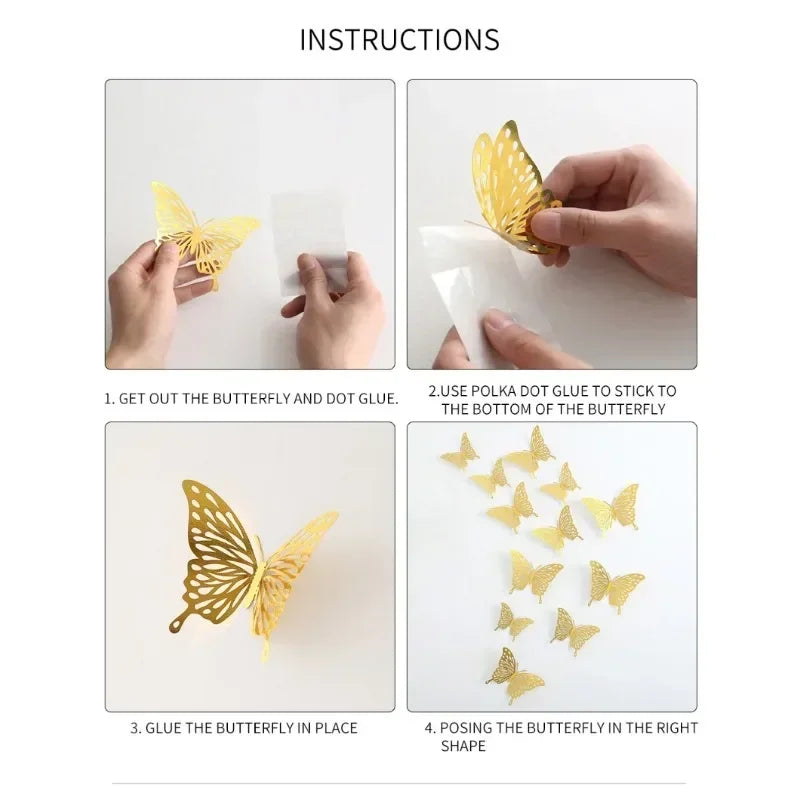 INSTRUCTIONS

1. GET OUT THE BUTTERFLY AND DOT GLUE.

2.USE POLKA DOT GLUE TO STICK TO THE BOTTOM OF THE BUTTERFLY

3. GLUE THE BUTTERFLY IN PLACE

4. POSING THE BUTTERFLY IN THE RIGHT SHAPE